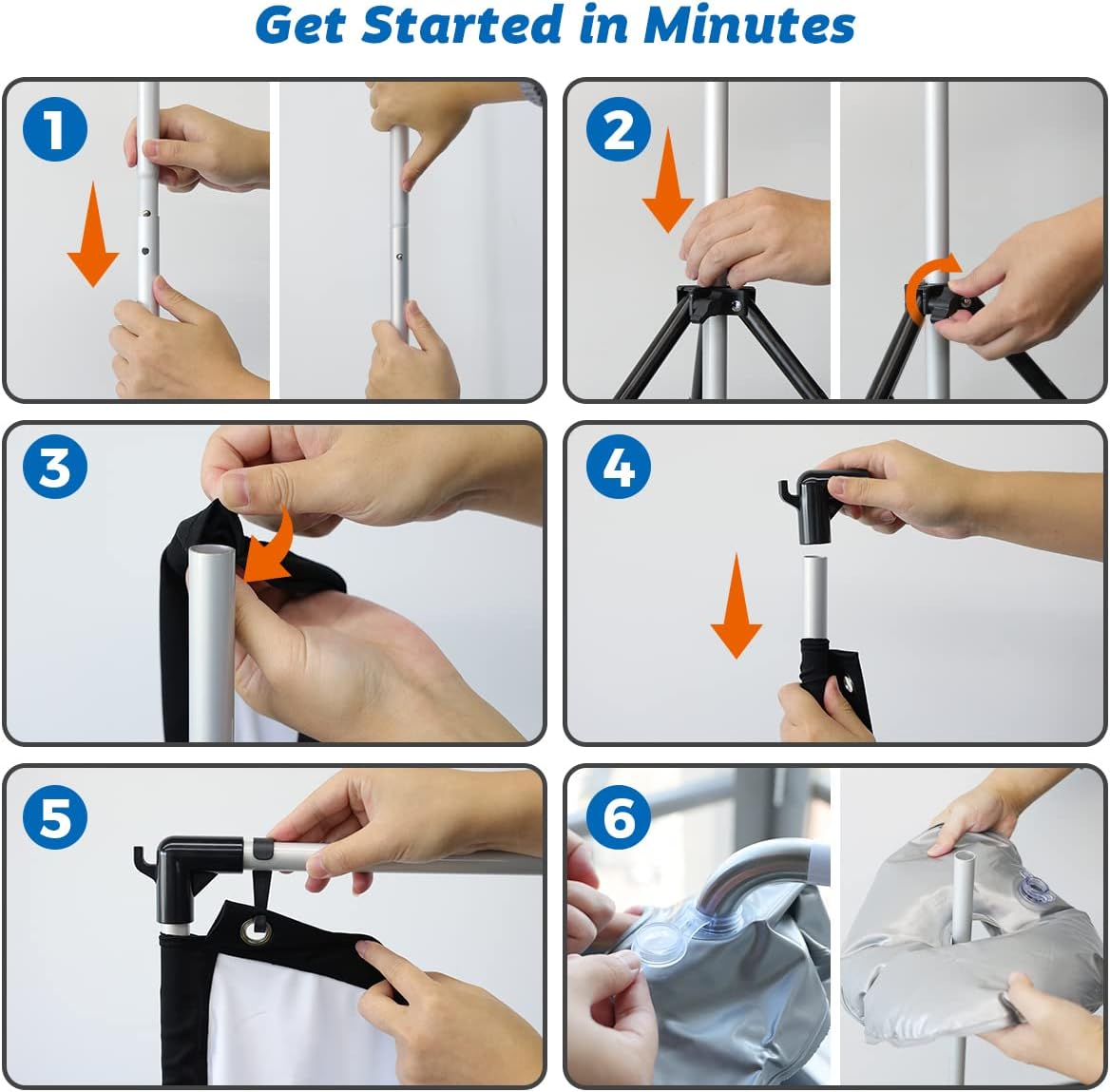 Get Started in Minutes

1

2

3

4

5

6