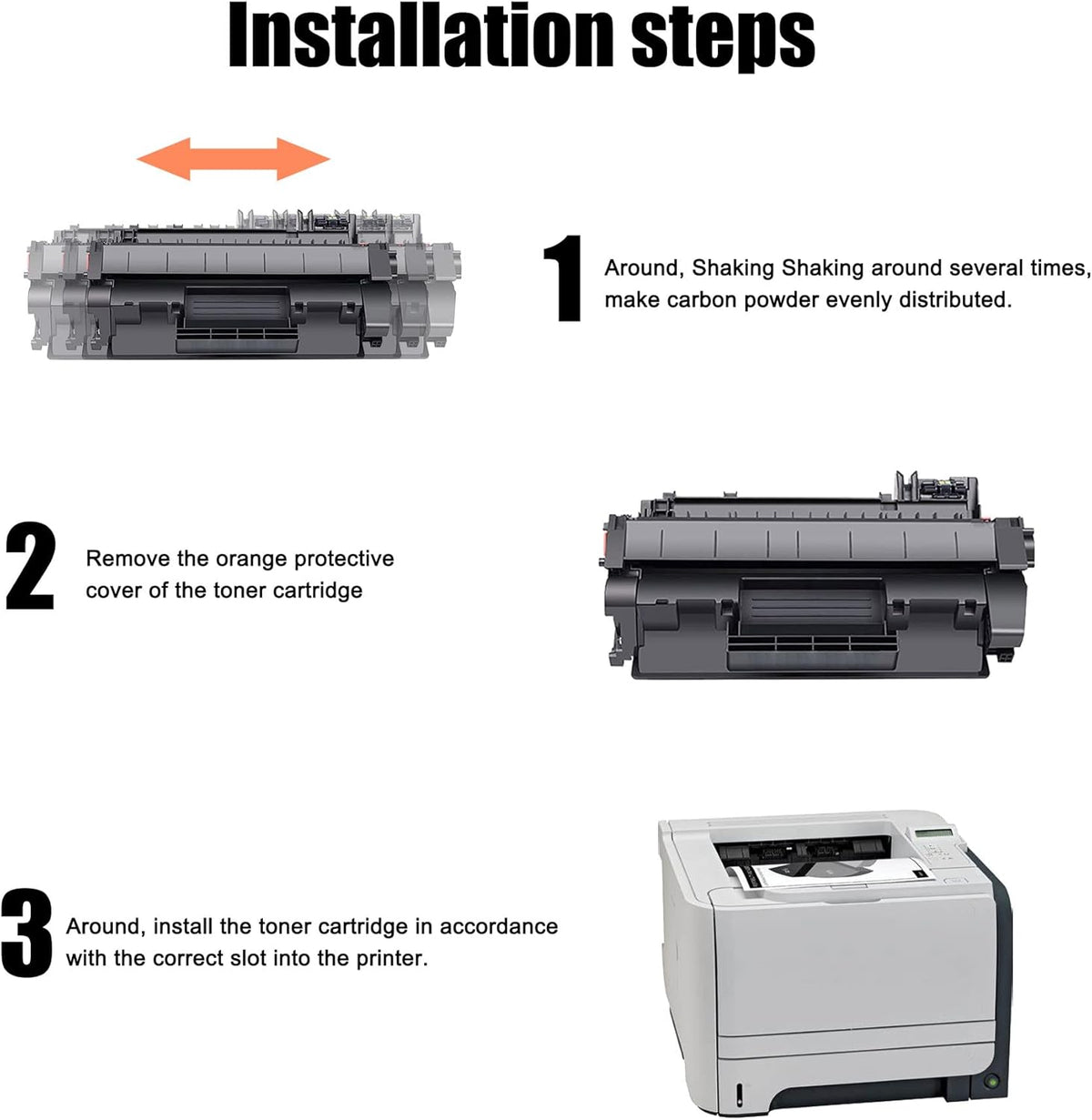 Installation steps

1 Around, Shaking Shaking around several times, make carbon powder evenly distributed.

2 Remove the orange protective cover of the toner cartridge

3 Around, install the toner cartridge in accordance with the correct slot into the printer.