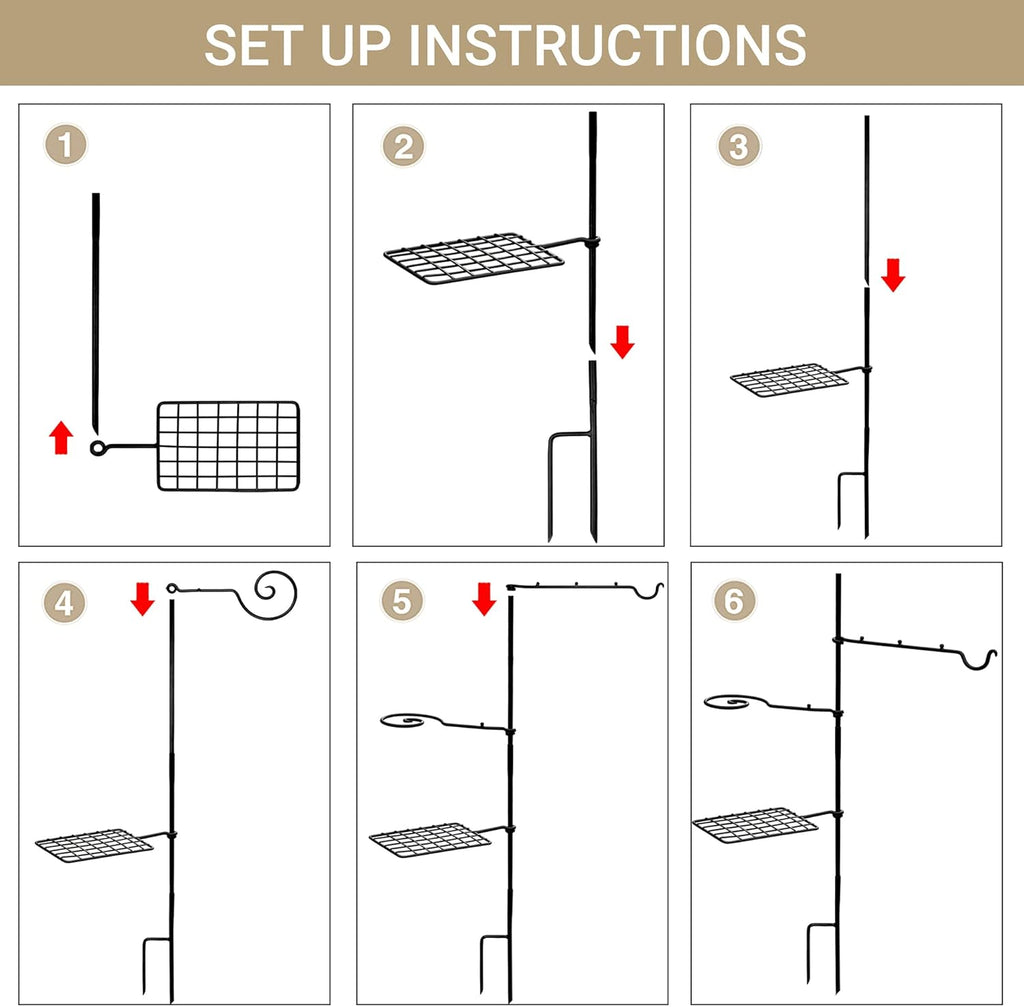 SET UP INSTRUCTIONS

1

2

3

4

5

6